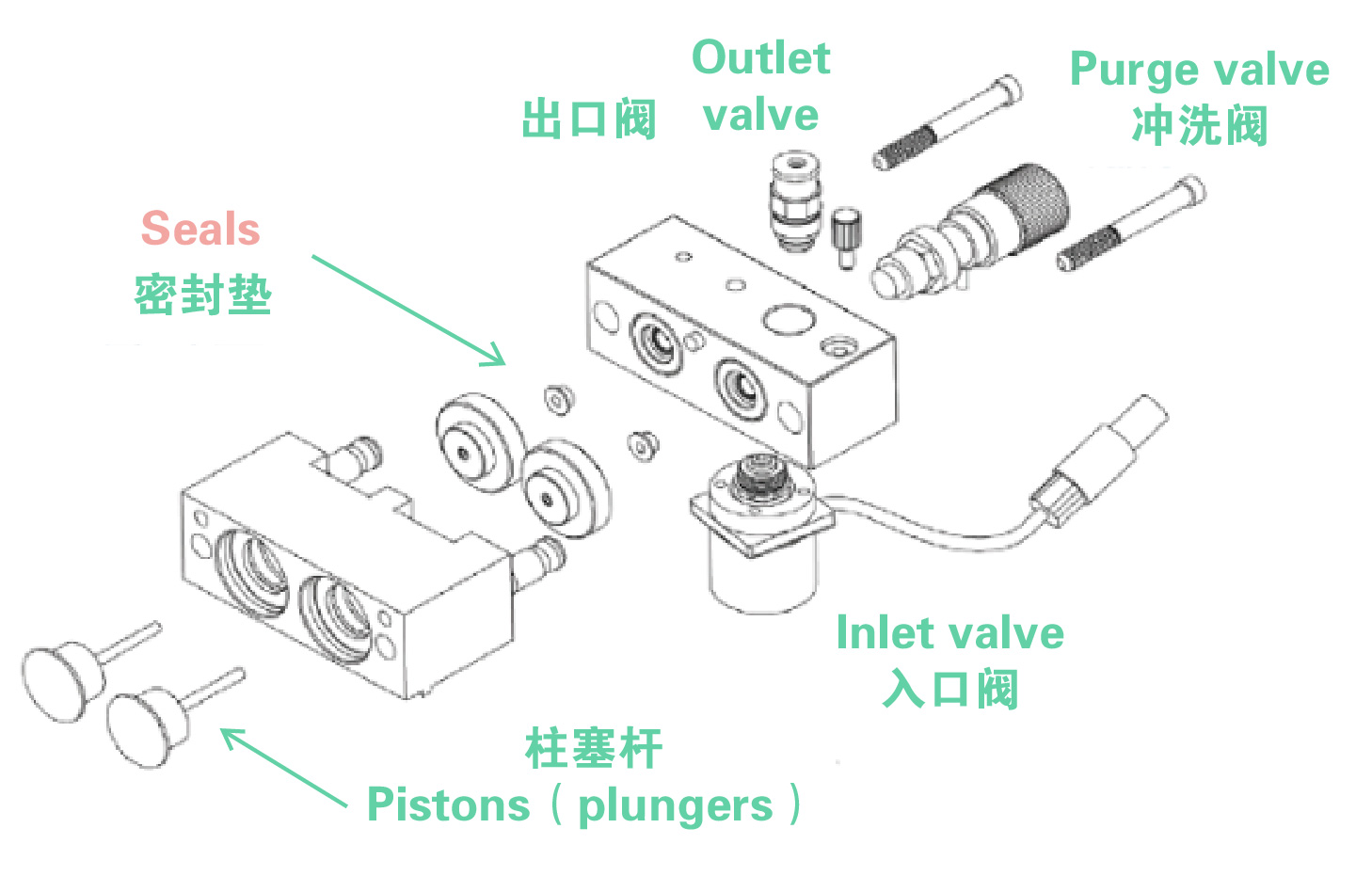 出口阀

Outlet valve

Purge valve
冲洗阀

Seals
密封垫

Inlet valve
入口阀

柱塞杆
Pistons（plungers）